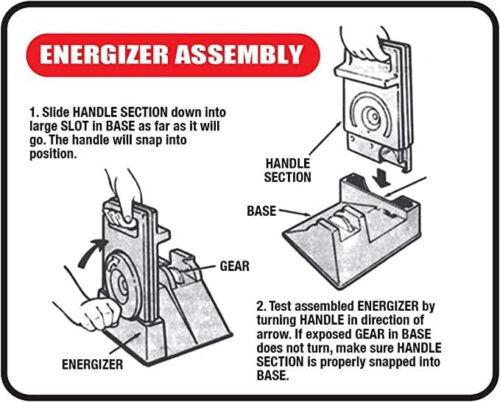 ENERGIZER ASSEMBLY

1. Slide HANDLE SECTION down into large SLOT in BASE as far as it will go. The handle will snap into position.

HANDLE SECTION

BASE

GEAR

ENERGIZER

2. Test assembled ENERGIZER by turning HANDLE in direction of arrow. If exposed GEAR in BASE does not turn, make sure HANDLE SECTION is properly snapped into BASE.